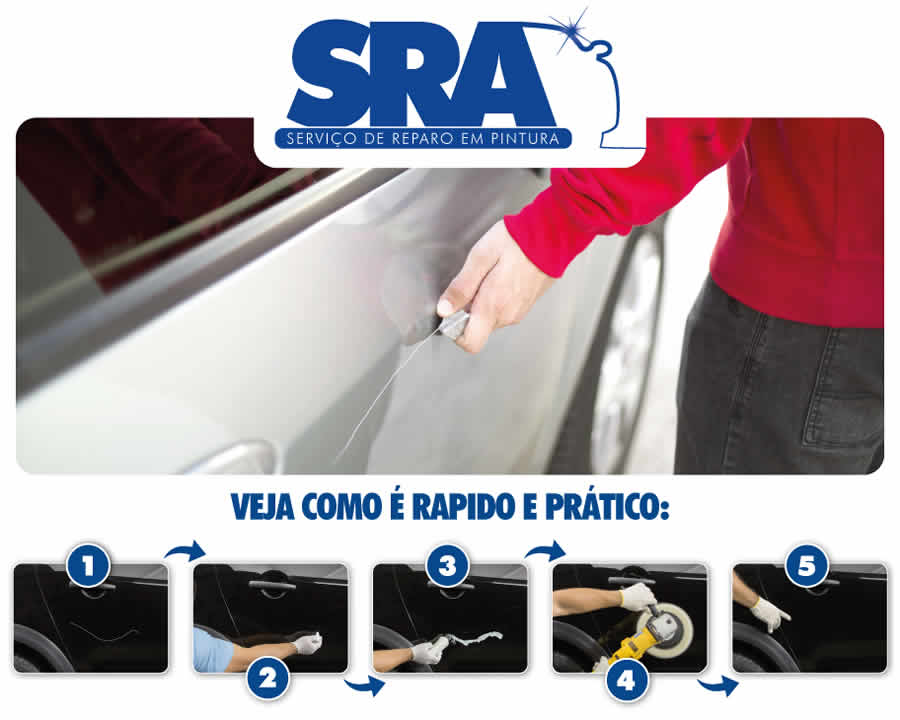 SRA
SERVIÇO DE REPARO EM PINTURA

VEJA COMO É RAPIDO E PRÁTICO:

1

2

3

4

5