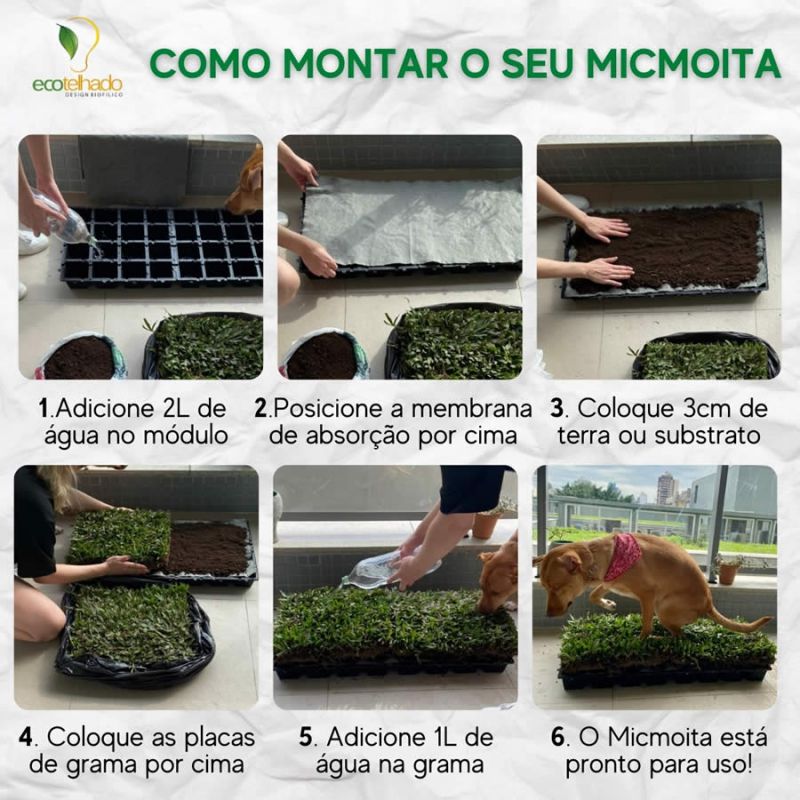 ecotelhado
DESIGN BIOFÍLICO

COMO MONTAR O SEU MICMOITA

1.Adicione 2L de água no módulo

2.Posicione a membrana de absorção por cima

3. Coloque 3cm de terra ou substrato

4. Coloque as placas de grama por cima

5. Adicione 1L de água na grama

6. O Micmoita está pronto para uso!