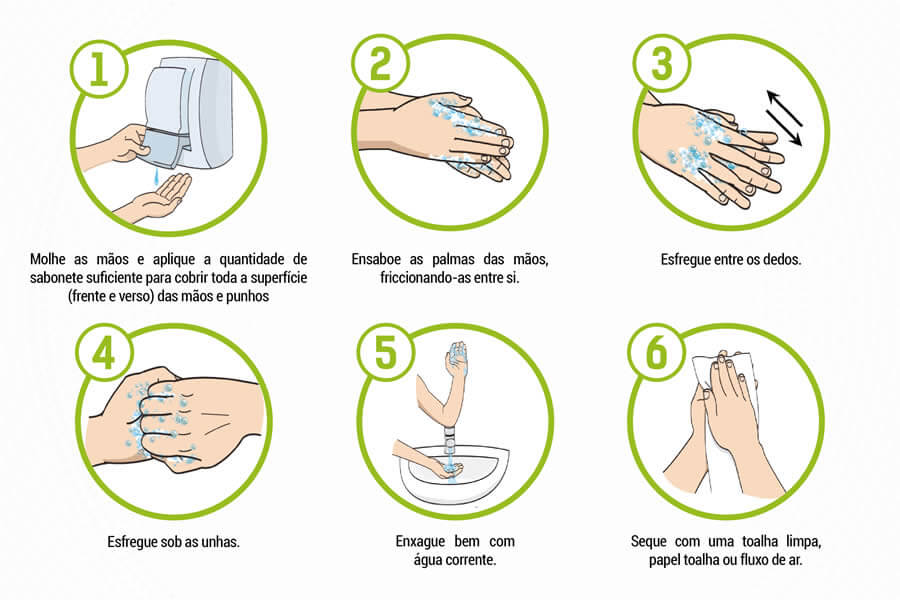 1

Molhe as mãos e aplique a quantidade de sabonete suficiente para cobrir toda a superfície (frente e verso) das mãos e punhos

2

Ensaboe as palmas das mãos, friccionando-as entre si.

3

Esfregue entre os dedos.

4

Esfregue sob as unhas.

5

Enxague bem com água corrente.

6

Seque com uma toalha limpa, papel toalha ou fluxo de ar.