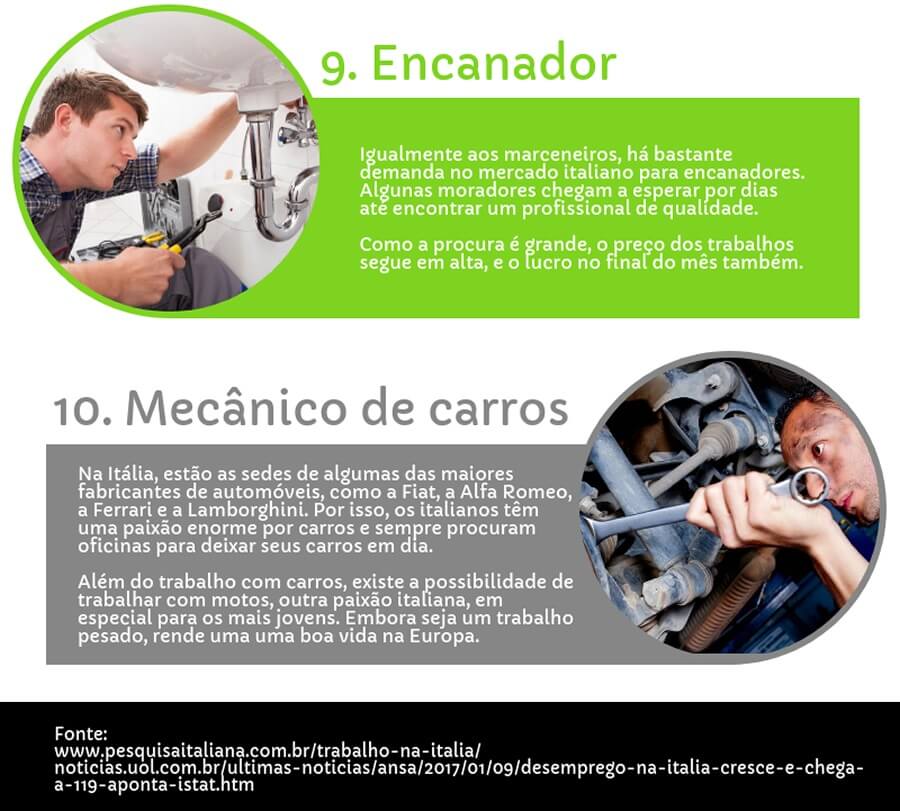 9. Encanador

Igualmente aos marceneiros, há bastante demanda no mercado italiano para encanadores. Algunas moradores chegam a esperar por dias até encontrar um profissional de qualidade.

Como a procura é grande, o preço dos trabalhos segue em alta, e o lucro no final do mês também.

10. Mecânico de carros

Na Itália, estão as sedes de algumas das maiores fabricantes de automóveis, como a Fiat, a Alfa Romeo, a Ferrari e a Lamborghini. Por isso, os italianos têm uma paixão enorme por carros e sempre procuram oficinas para deixar seus carros em dia.

Além do trabalho com carros, existe a possibilidade de trabalhar com motos, outra paixão italiana, em especial para os mais jovens. Embora seja um trabalho pesado, rende uma uma boa vida na Europa.

Fonte:
www.pesquisaitaliana.com.br/trabalho-na-italia/
noticias.uol.com.br/ultimas-noticias/ansa/2017/01/09/desemprego-na-italia-cresce-e-chega-a-119-aponta-istat.htm