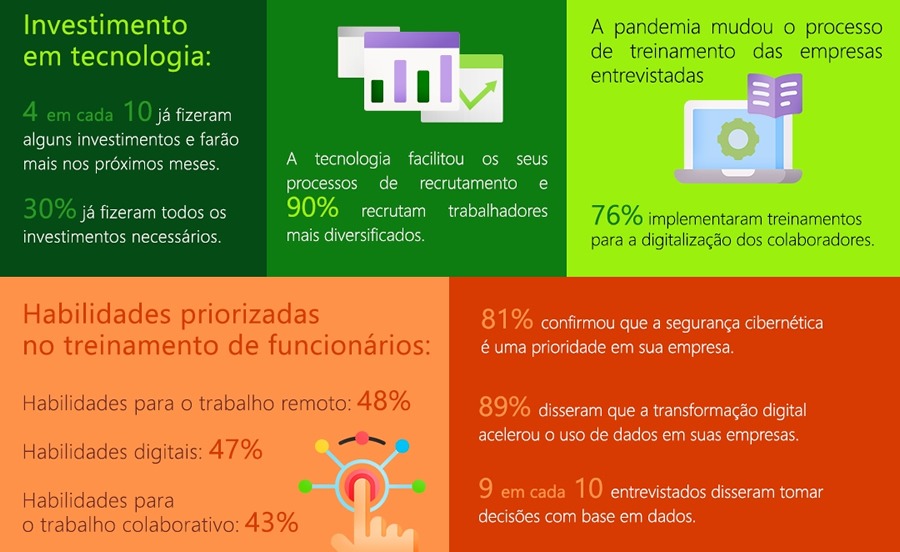 Investimento em tecnologia:

4 em cada 10 já fizeram alguns investimentos e farão mais nos próximos meses.

30% já fizeram todos os investimentos necessários.

A tecnologia facilitou os seus processos de recrutamento e 90% recrutam trabalhadores mais diversificados.

A pandemia mudou o processo de treinamento das empresas entrevistadas

76% implementaram treinamentos para a digitalização dos colaboradores.

Habilidades priorizadas no treinamento de funcionários:

Habilidades para o trabalho remoto: 48%

Habilidades digitais: 47%

Habilidades para o trabalho colaborativo: 43%

81% confirmou que a segurança cibernética é uma prioridade em sua empresa.

89% disseram que a transformação digital acelerou o uso de dados em suas empresas.

9 em cada 10 entrevistados disseram tomar decisões com base em dados.