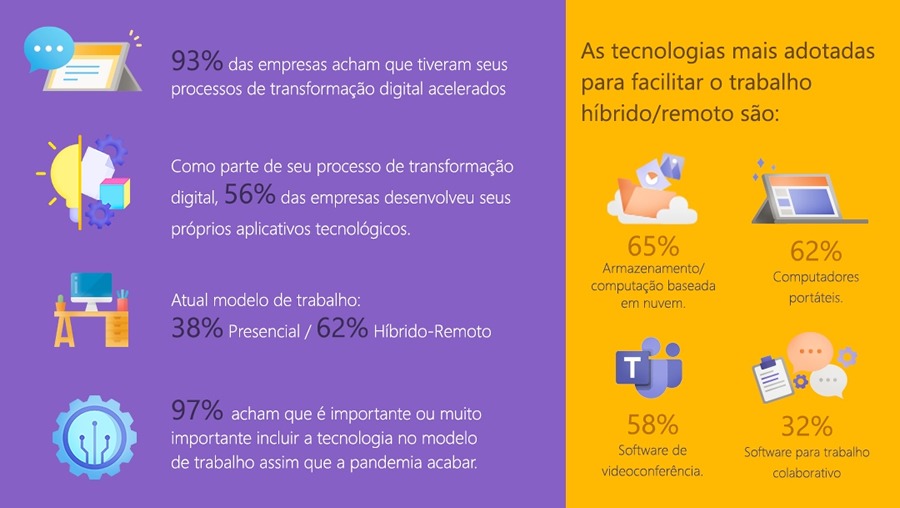 93% das empresas acham que tiveram seus processos de transformação digital acelerados

Como parte de seu processo de transformação digital, 56% das empresas desenvolveu seus próprios aplicativos tecnológicos.

Atual modelo de trabalho:
38% Presencial / 62% Híbrido-Remoto

97% acham que é importante ou muito importante incluir a tecnologia no modelo de trabalho assim que a pandemia acabar.

As tecnologias mais adotadas para facilitar o trabalho híbrido/remoto são:

65%
Armazenamento/ computação baseada em nuvem.

62%
Computadores portáteis.

T

58%
Software de videoconferência.

32%
Software para trabalho colaborativo