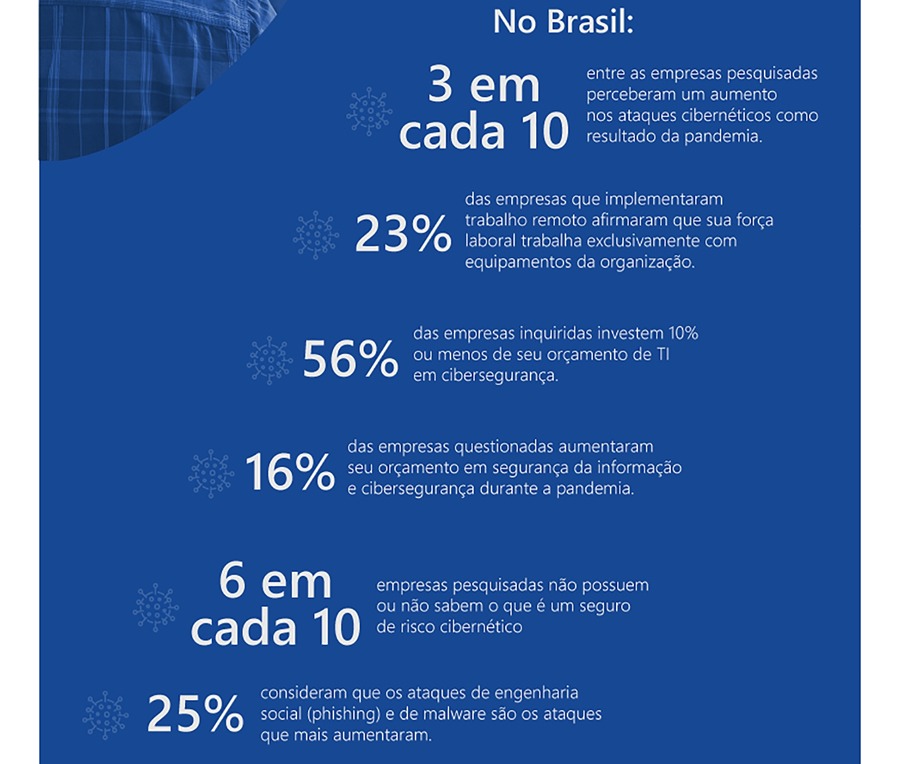 No Brasil:

3 em cada 10

entre as empresas pesquisadas perceberam um aumento nos ataques cibernéticos como resultado da pandemia.

23%

das empresas que implementaram trabalho remoto afirmaram que sua força laboral trabalha exclusivamente com equipamentos da organização.

56%

das empresas inquiridas investem 10% ou menos de seu orçamento de TI em cibersegurança.

16%

das empresas questionadas aumentaram seu orçamento em segurança da informação e cibersegurança durante a pandemia.

6 em cada 10

empresas pesquisadas não possuem ou não sabem o que é um seguro de risco cibernético

25%

consideram que os ataques de engenharia social (phishing) e de malware são os ataques que mais aumentaram.