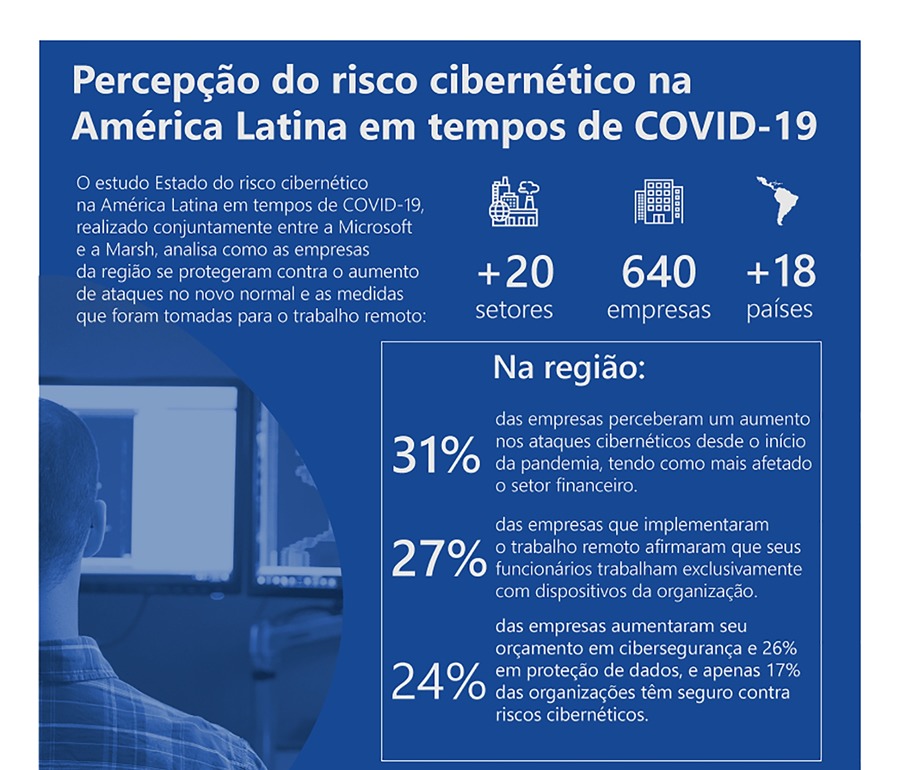 Percepção do risco cibernético na América Latina em tempos de COVID-19

O estudo Estado do risco cibernético na América Latina em tempos de COVID-19, realizado conjuntamente entre a Microsoft e a Marsh, analisa como as empresas da região se protegeram contra o aumento de ataques no novo normal e as medidas que foram tomadas para o trabalho remoto:

+20 setores

640 empresas

+18 países

Na região:

31% das empresas perceberam um aumento nos ataques cibernéticos desde o início da pandemia, tendo como mais afetado o setor financeiro.

27% das empresas que implementaram o trabalho remoto afirmaram que seus funcionários trabalham exclusivamente com dispositivos da organização.

24% das empresas aumentaram seu orçamento em cibersegurança e 26% em proteção de dados, e apenas 17% das organizações têm seguro contra riscos cibernéticos.