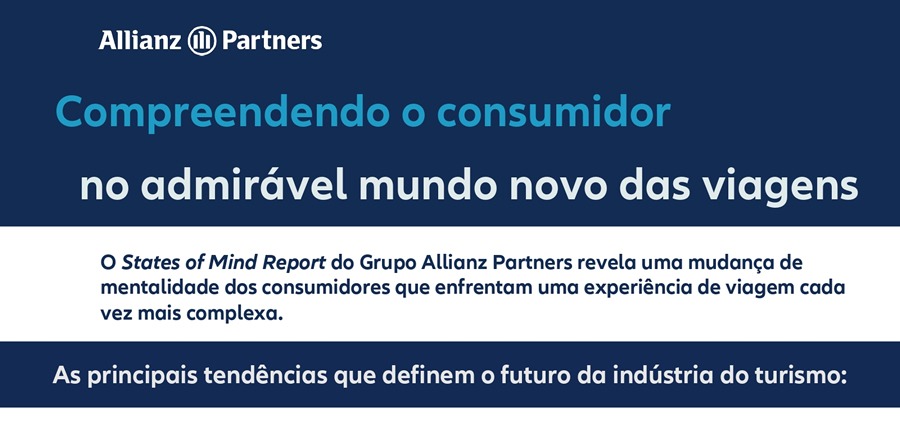 Allianz Partners

Compreendendo o consumidor

no admirável mundo novo das viagens

O States of Mind Report do Grupo Allianz Partners revela uma mudança de mentalidade dos consumidores que enfrentam uma experiência de viagem cada vez mais complexa.

As principais tendências que definem o futuro da indústria do turismo: