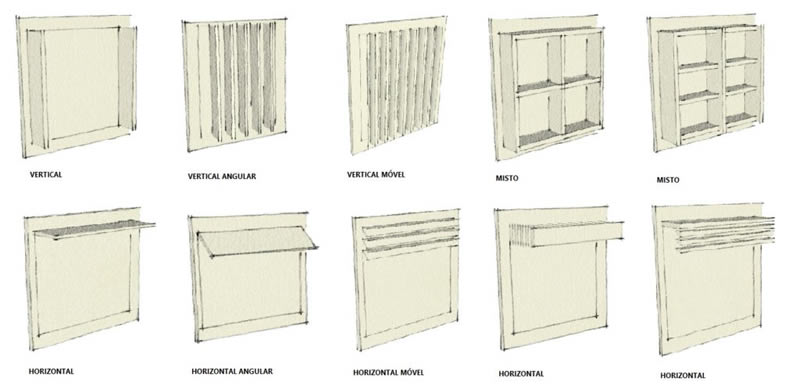 VERTICAL

VERTICAL ANGULAR

VERTICAL MÓVEL

MISTO

MISTO

HORIZONTAL

HORIZONTAL ANGULAR

HORIZONTAL MÓVEL

HORIZONTAL

HORIZONTAL